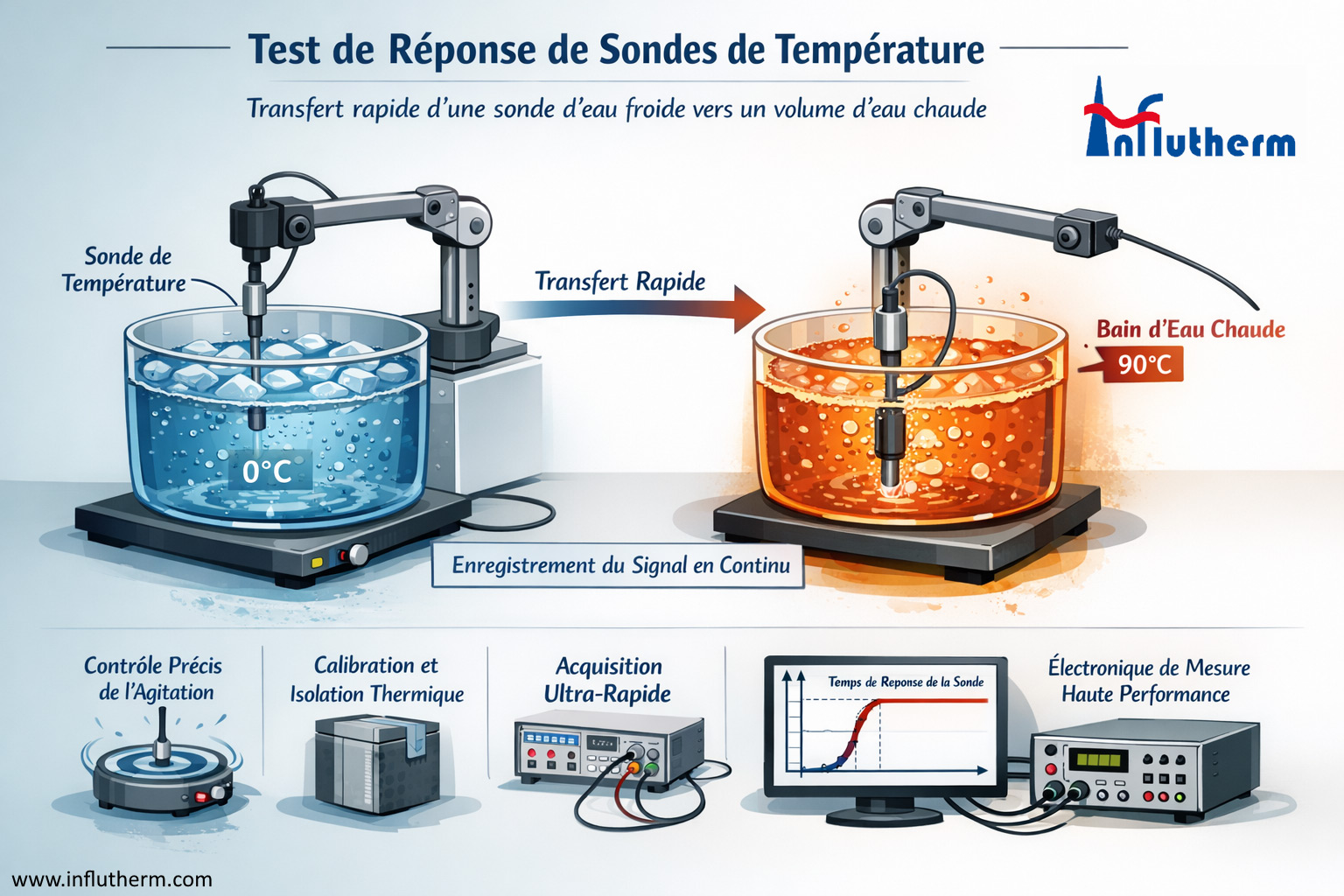 Test de Réponse de Sondes de Température

Transfert rapide d'une sonde d'eau froide vers un volume d'eau chaude

Influtherm

Sonde de Température

Transfert Rapide

Bain d'Eau Chaude

90°C

0°C

Enregistrement du Signal en Continu

Contrôle Précis de l'Agitation

Calibration et Isolation Thermique

Acquisition Ultra-Rapide

Temps de Reponse de la Sonde

Électronique de Mesure Haute Performance

www.influtherm.com